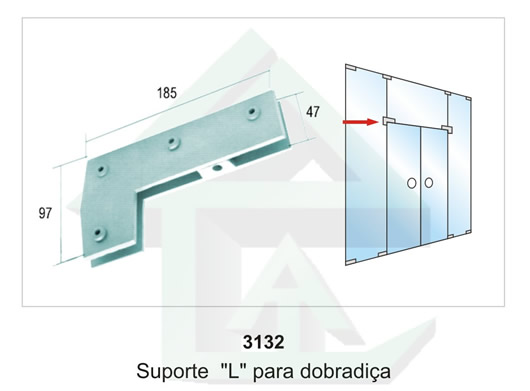 185

47

97

3132

Suporte "L" para dobradiça